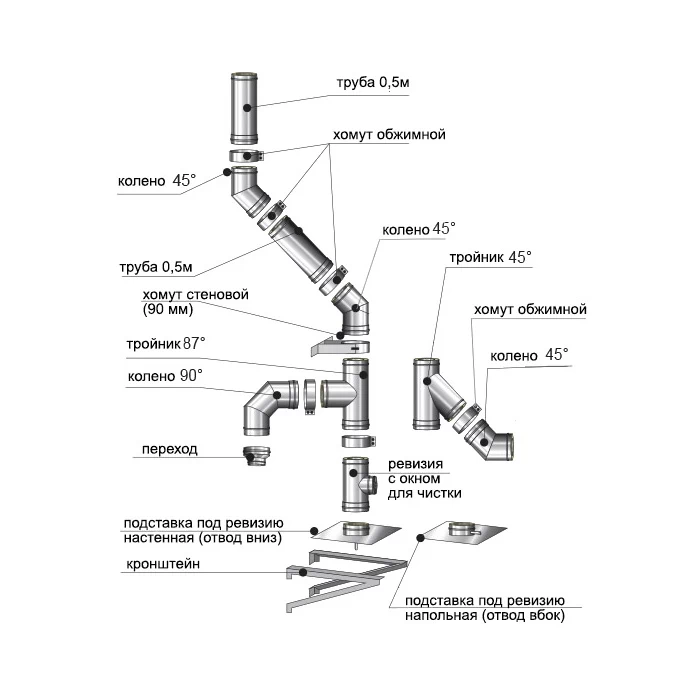 труба 0,5м

хомут обжимной

колено 45°

колено 45°

труба 0,5м

тройник 45°

хомут стеновой (90 мм)

хомут обжимной

тройник 87°

колено 45°

колено 90°

переход

ревизия с окном для чистки

подставка под ревизию настенная (отвод вниз)

кронштейн

подставка под ревизию напольная (отвод вбок)